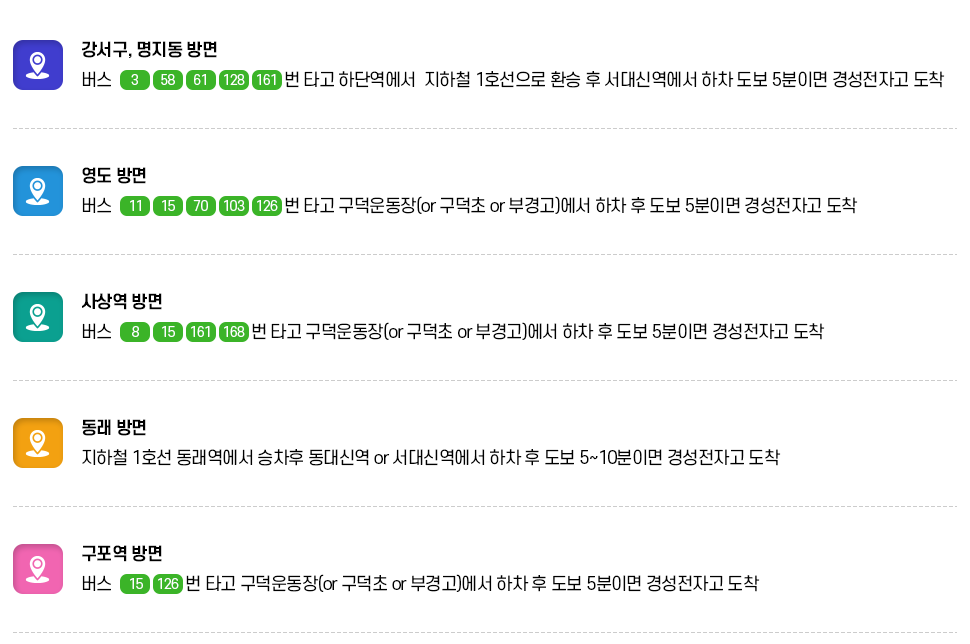 강서구, 명지동 방면

버스 3 58 61 128 161 번 타고 하단역에서 지하철 1호선으로 환승 후 서대신역에서 하차 도보 5분이면 경성전자고 도착

영도 방면

버스 11 15 70 103 126 번 타고 구덕운동장(or 구덕초 or 부경고)에서 하차 후 도보 5분이면 경성전자고 도착

사상역 방면

버스 8 15 161 168 번 타고 구덕운동장(or 구덕초 or 부경고)에서 하차 후 도보 5분이면 경성전자고 도착

동래 방면

지하철 1호선 동래역에서 승차후 동대신역 or 서대신역에서 하차 후 도보 5~10분이면 경성전자고 도착

구포역 방면

버스 15 126 번 타고 구덕운동장(or 구덕초 or 부경고)에서 하차 후 도보 5분이면 경성전자고 도착